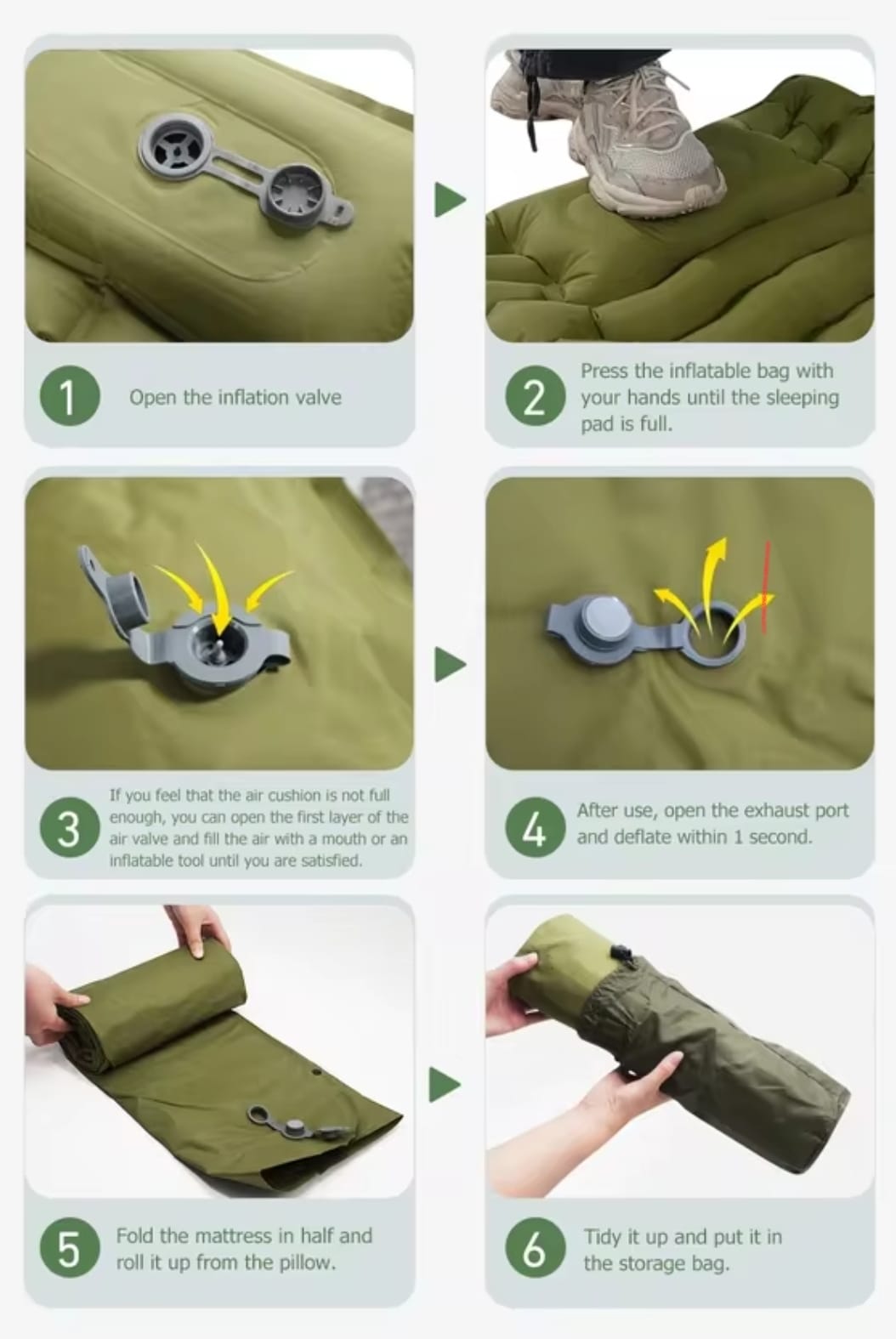 1 Open the inflation valve

2 Press the inflatable bag with your hands until the sleeping pad is full.

3 If you feel that the air cushion is not full enough, you can open the first layer of the air valve and fill the air with a mouth or an inflatable tool until you are satisfied.

4 After use, open the exhaust port and deflate within 1 second.

5 Fold the mattress in half and roll it up from the pillow.

6 Tidy it up and put it in the storage bag.