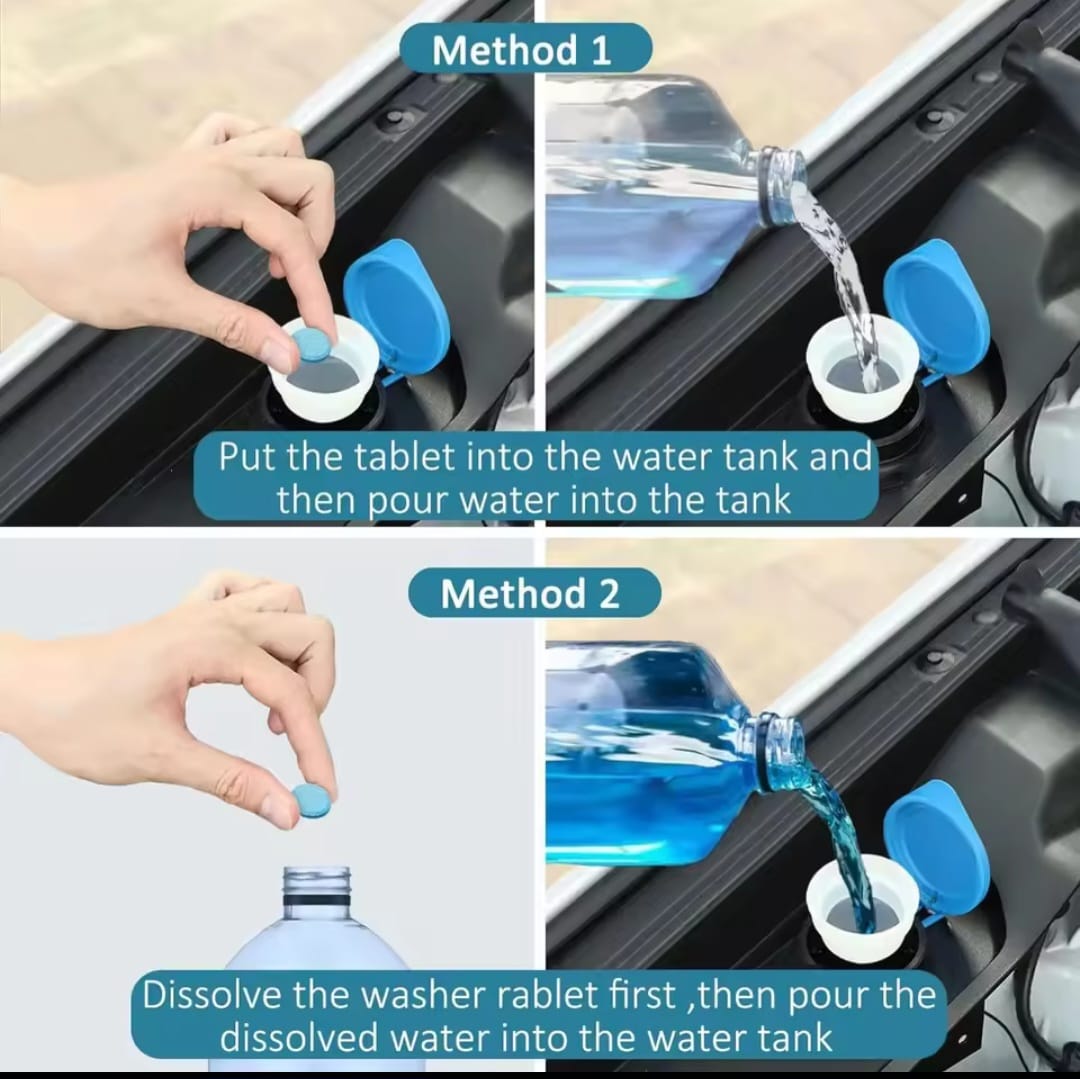 Method 1

Put the tablet into the water tank and then pour water into the tank

Method 2

Dissolve the washer rablet first ,then pour the dissolved water into the water tank